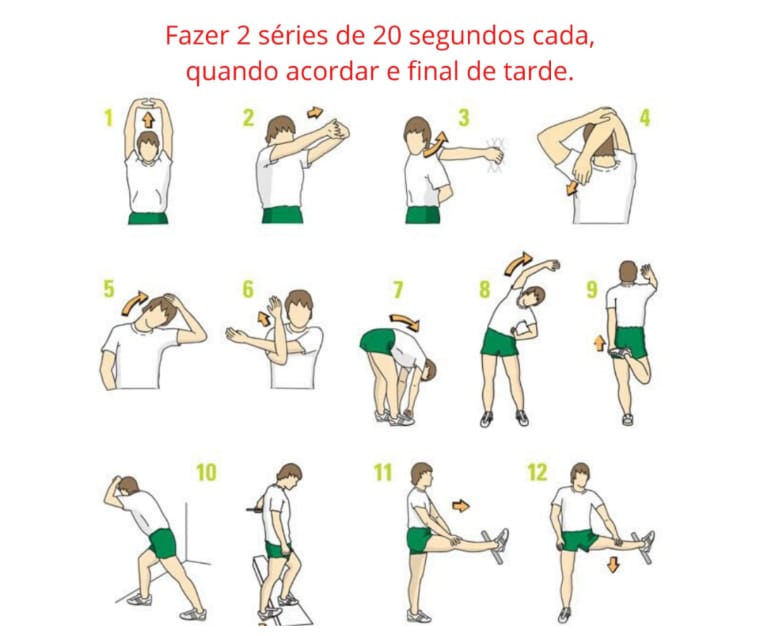 Fazer 2 séries de 20 segundos cada, quando acordar e final de tarde.

1

2

3

4

5

6

7

8

9

10

11

12